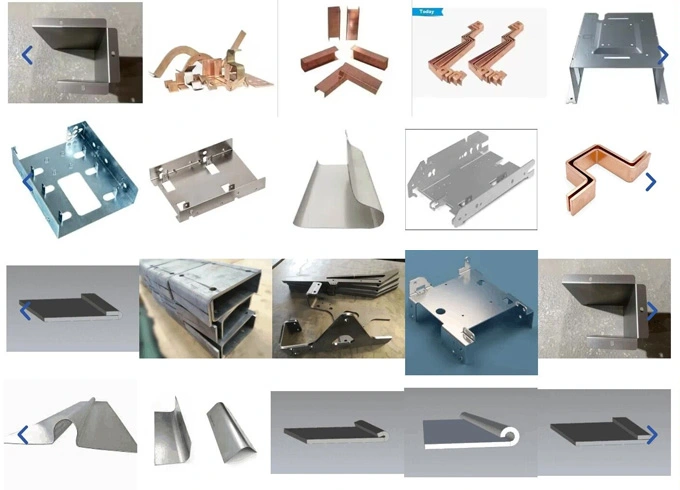 Today